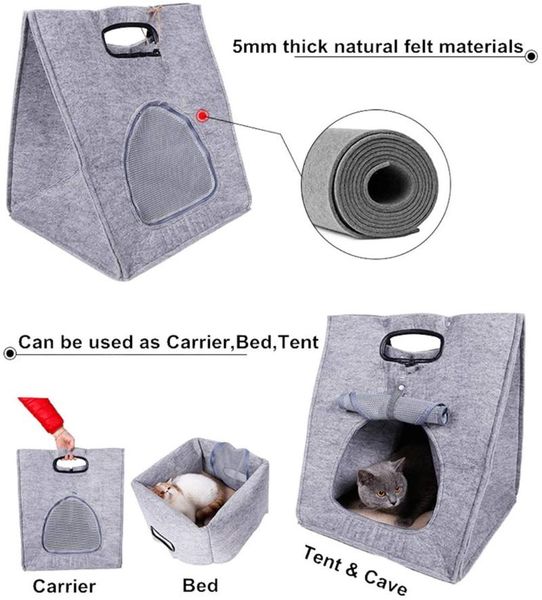 5mm thick natural felt materials

Can be used as Carrier,Bed,Tent

Carrier

Bed

Tent & Cave