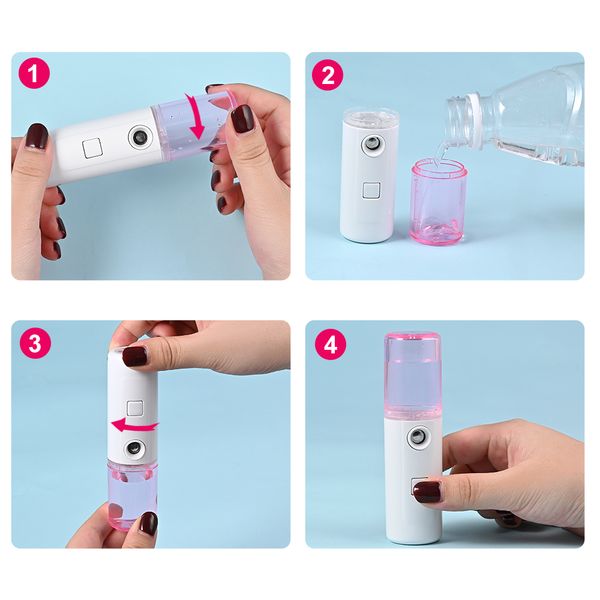 1

2

3

4