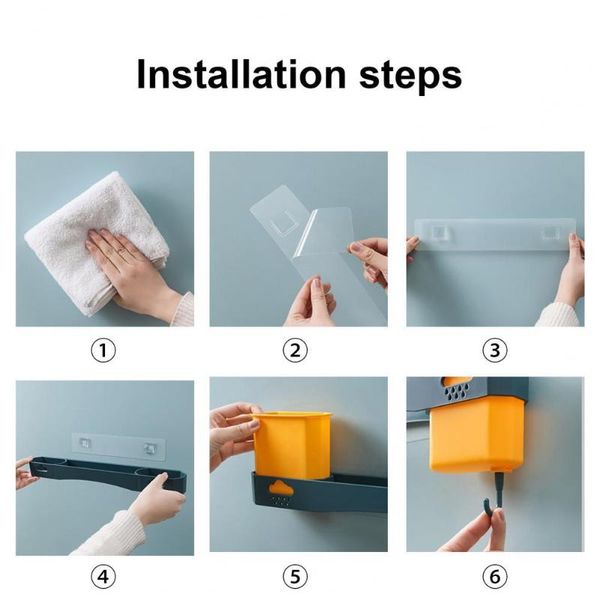 Installation steps

①

②

③

④

⑤

⑥