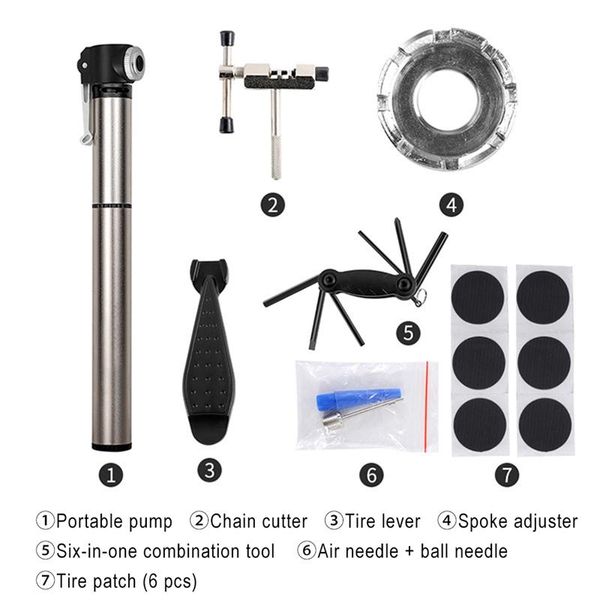 ②

④

⑤

①

③

⑥

⑦

①Portable pump ②Chain cutter ③Tire lever ④Spoke adjuster
⑤Six-in-one combination tool ⑥Air needle + ball needle
⑦Tire patch (6 pcs)