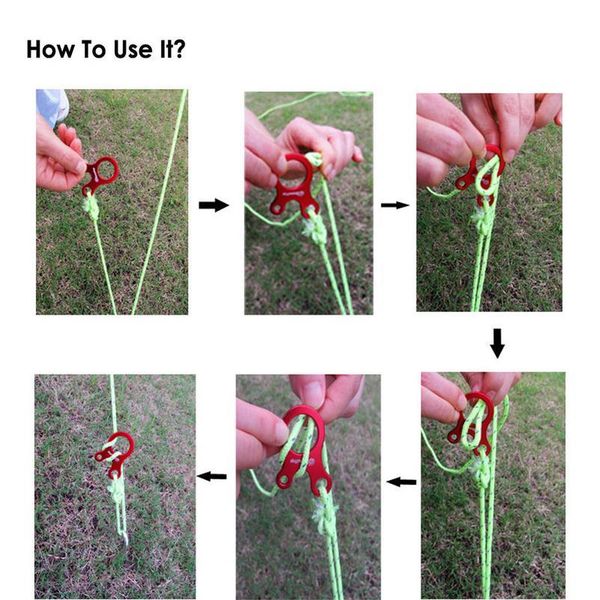 How To Use It?