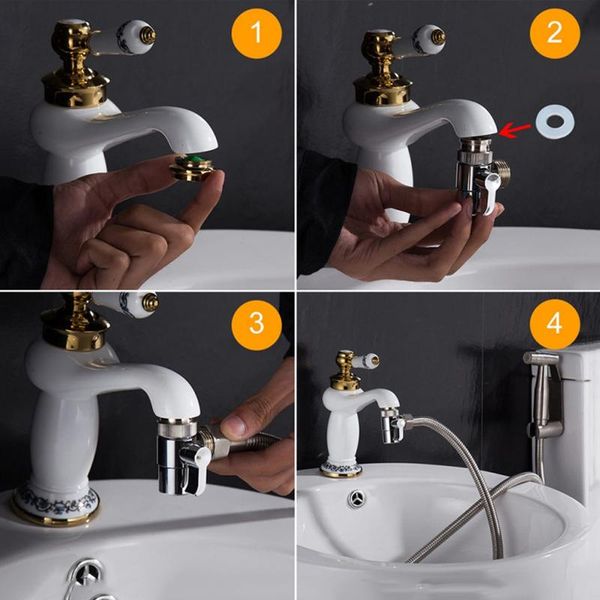 1

2

3

4