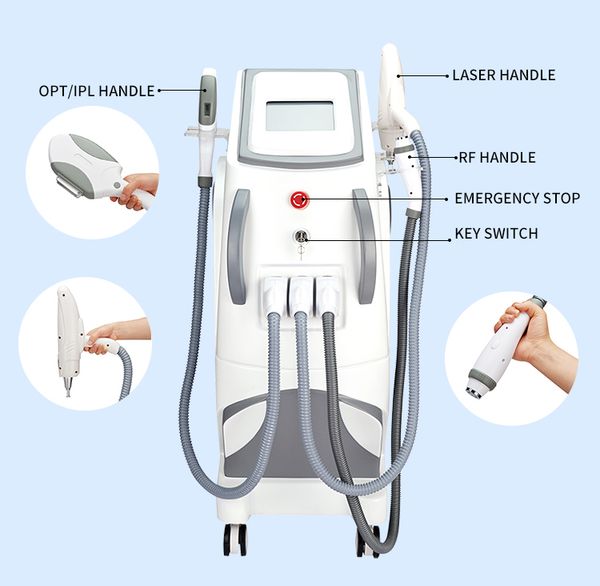 OPT/IPL HANDLE

LASER HANDLE

RF HANDLE

EMERGENCY STOP

KEY SWITCH