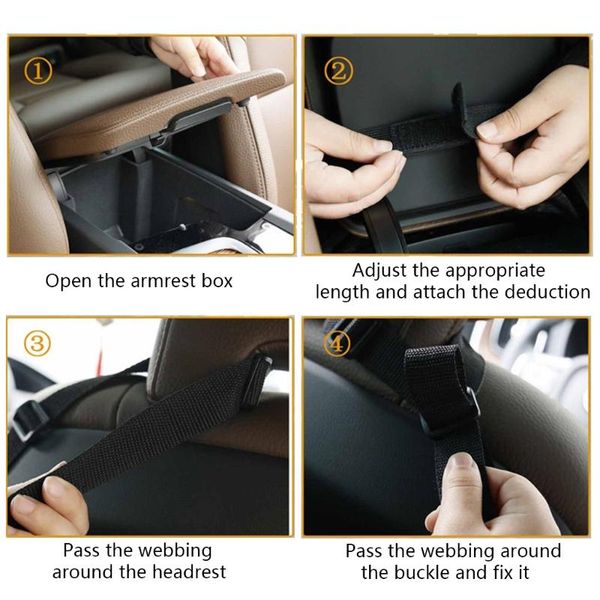 ①

Open the armrest box

②

Adjust the appropriate length and attach the deduction

③

Pass the webbing around the headrest

④

Pass the webbing around the buckle and fix it