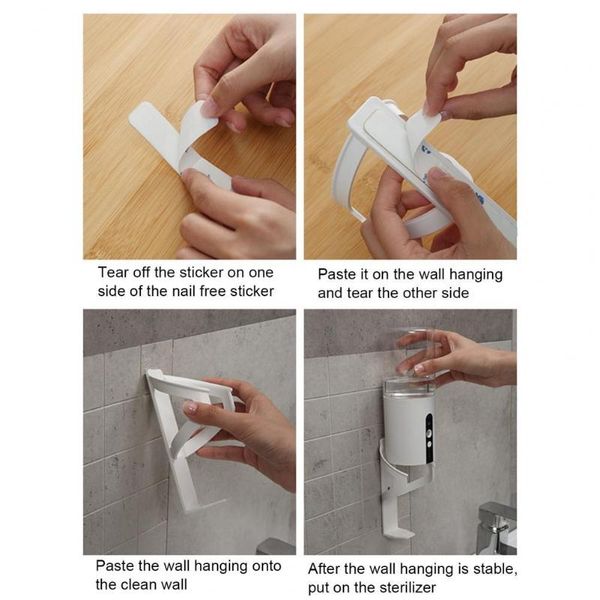 Tear off the sticker on one side of the nail free sticker

Paste it on the wall hanging and tear the other side

Paste the wall hanging onto the clean wall

After the wall hanging is stable, put on the sterilizer