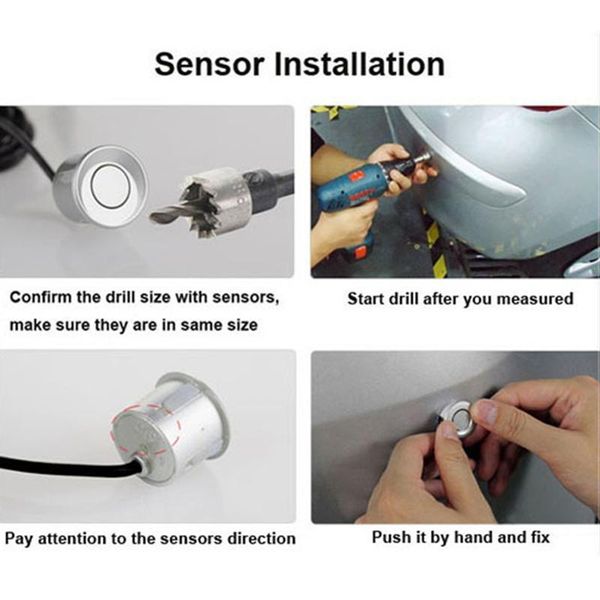 Sensor Installation

Confirm the drill size with sensors, make sure they are in same size

Start drill after you measured

Pay attention to the sensors direction

Push it by hand and fix