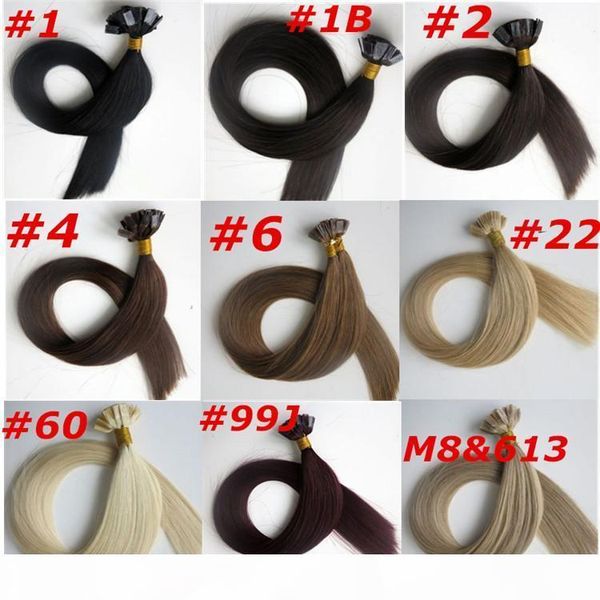 #1
#1B
#2
#4
#6
#22
#60
#99J
M8&613