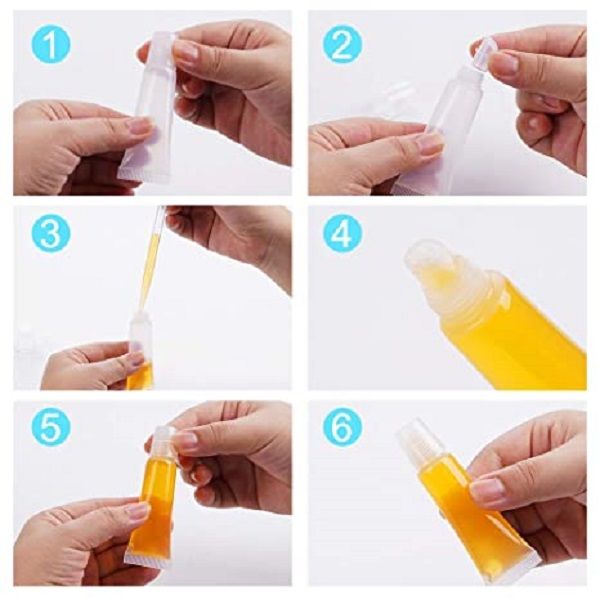 1

2

3

4

5

6