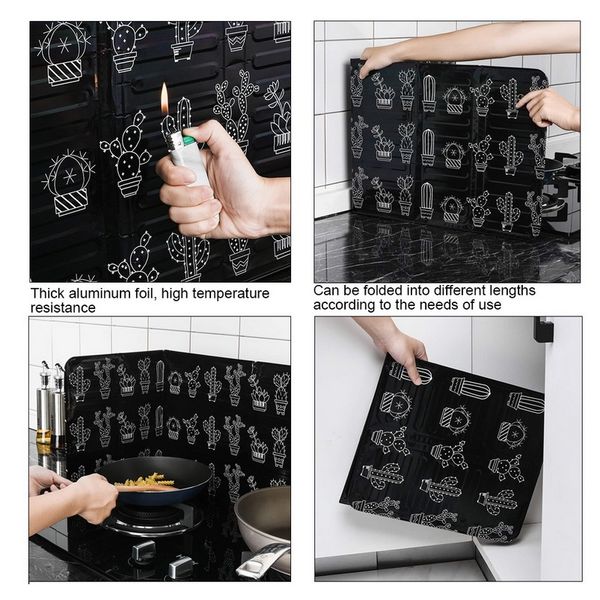 Thick aluminum foil, high temperature resistance

Can be folded into different lengths according to the needs of use