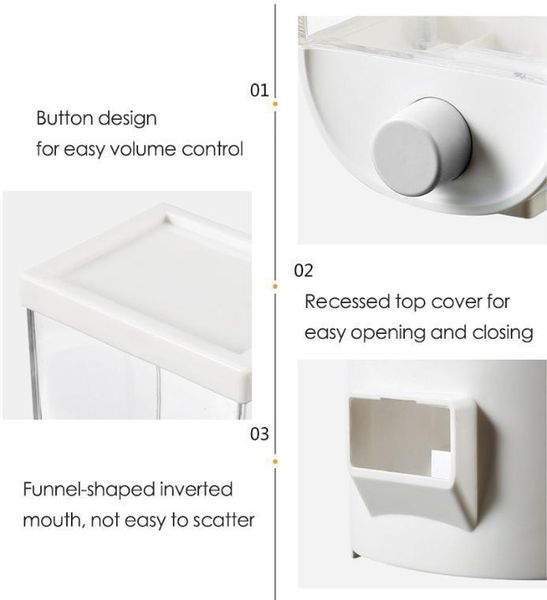 01

Button design
for easy volume control

02

Recessed top cover for
easy opening and closing

03

Funnel-shaped inverted
mouth, not easy to scatter