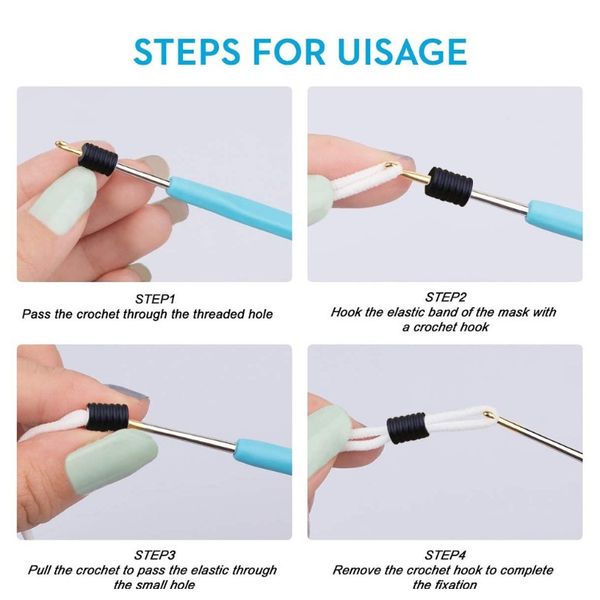 STEPS FOR UISAGE

STEP1
Pass the crochet through the threaded hole

STEP2
Hook the elastic band of the mask with a crochet hook

STEP3
Pull the crochet to pass the elastic through the small hole

STEP4
Remove the crochet hook to complete the fixation