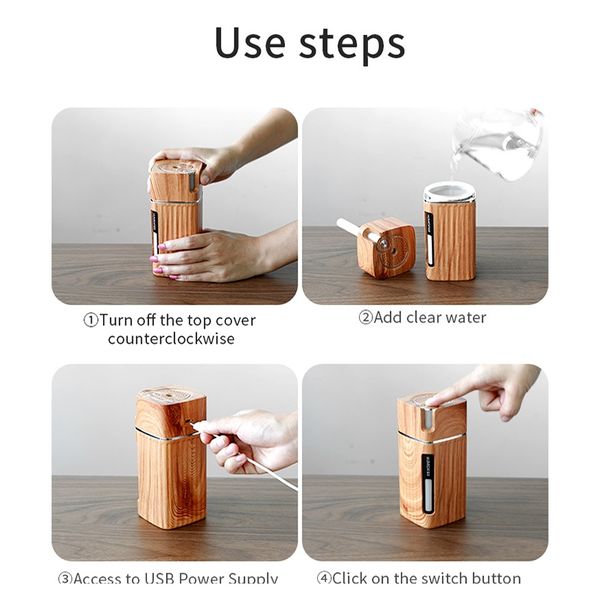 Use steps

①Turn off the top cover counterclockwise

②Add clear water

③Access to USB Power Supply

④Click on the switch button