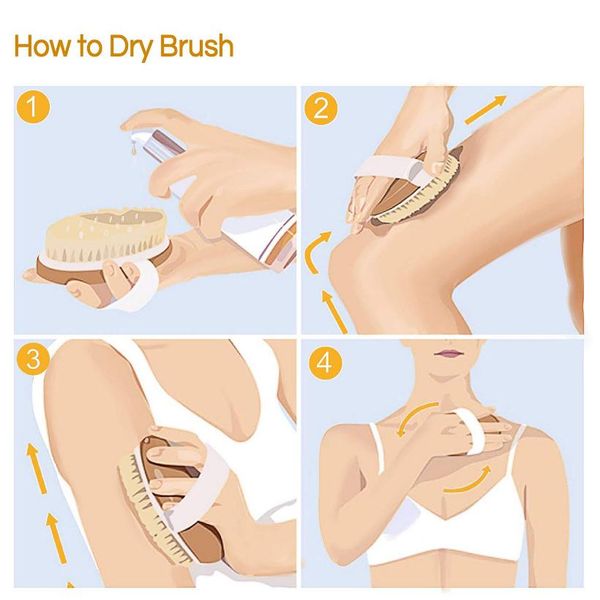 How to Dry Brush

1

2

3

4