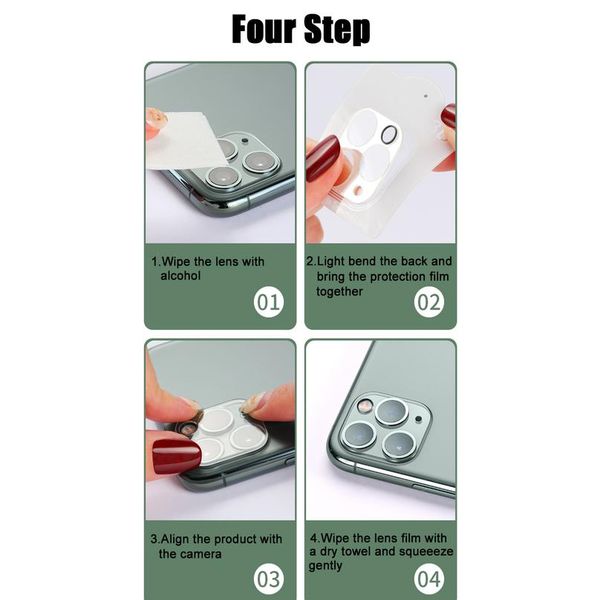 Four Step

1.Wipe the lens with alcohol

01

2.Light bend the back and bring the protection film together

02

3.Align the product with the camera

03

4.Wipe the lens film with a dry towel and squeeeze gently

04