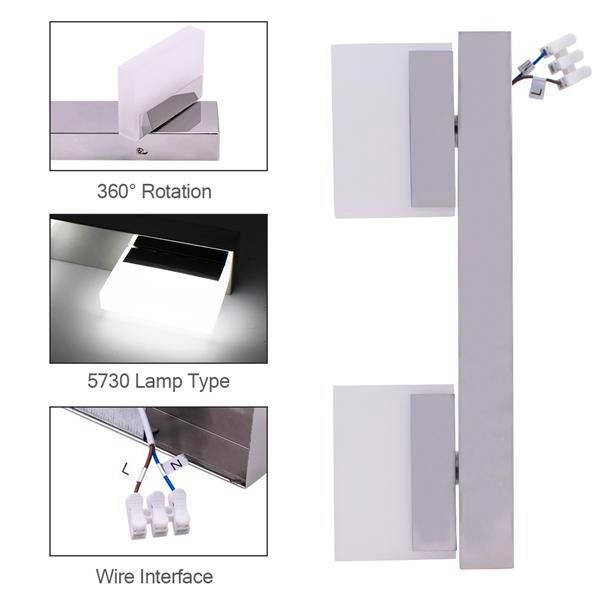 360° Rotation

5730 Lamp Type

L
N

Wire Interface

L