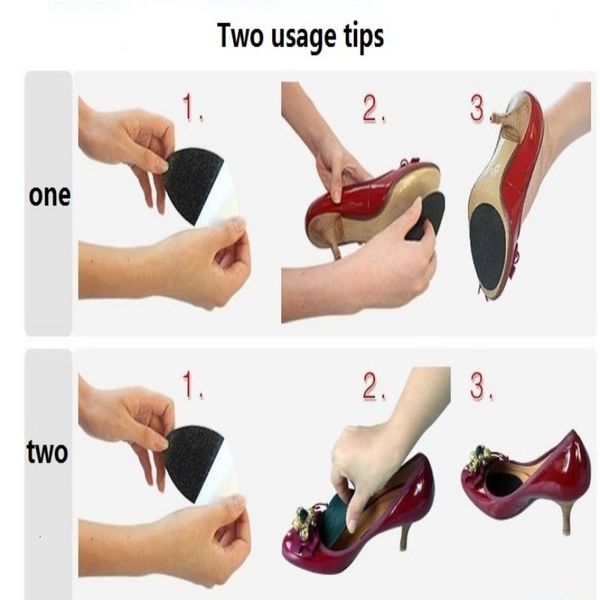 Two usage tips

one

1.

2.

3.

two

1.

2.

3.