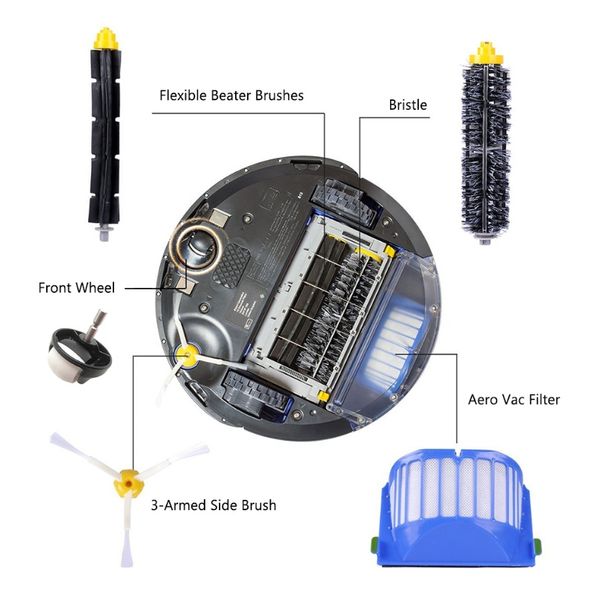 Flexible Beater Brushes

Bristle

Front Wheel

Aero Vac Filter

3-Armed Side Brush