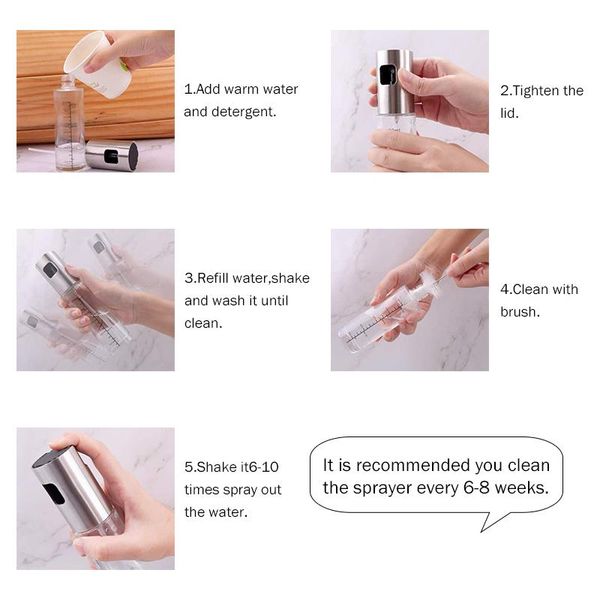 1.Add warm water and detergent.

2.Tighten the lid.

3.Refill water,shake and wash it until clean.

4.Clean with brush.

5.Shake it6-10 times spray out the water.

It is recommended you clean the sprayer every 6-8 weeks.