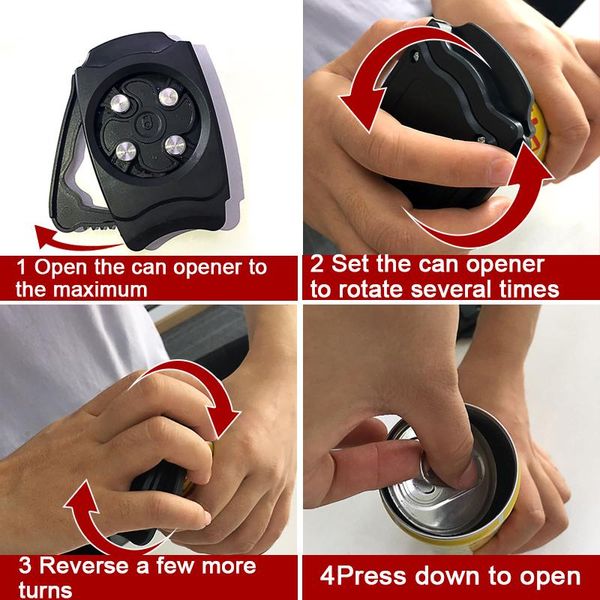 1 Open the can opener to the maximum

2 Set the can opener to rotate several times

3 Reverse a few more turns

4Press down to open