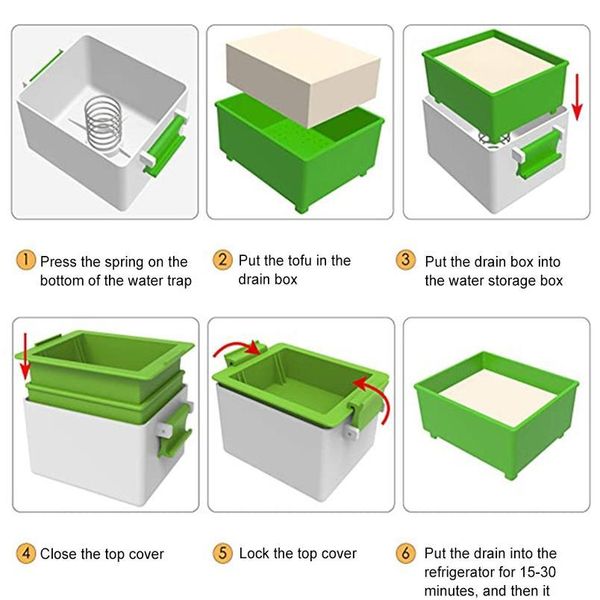 1 Press the spring on the bottom of the water trap

2 Put the tofu in the drain box

3 Put the drain box into the water storage box

4 Close the top cover

5 Lock the top cover

6 Put the drain into the refrigerator for 15-30 minutes, and then it