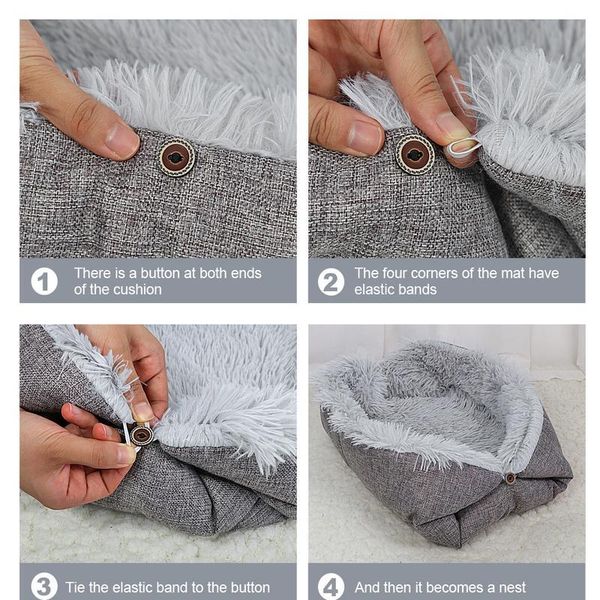 1 There is a button at both ends of the cushion

2 The four corners of the mat have elastic bands

3 Tie the elastic band to the button

4 And then it becomes a nest