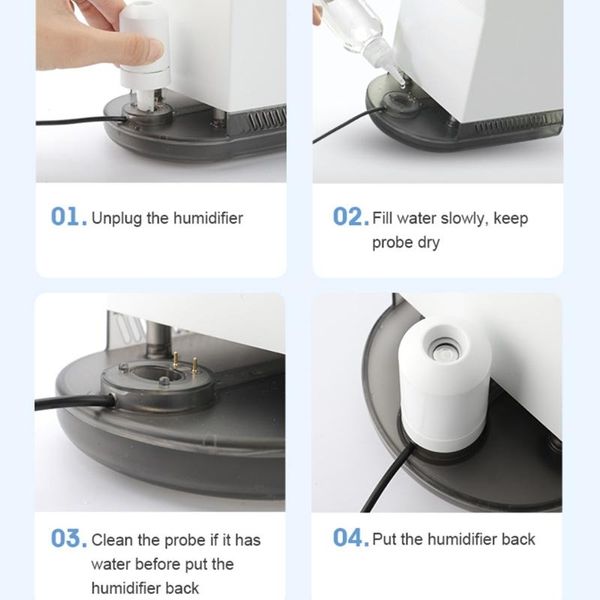 01. Unplug the humidifier

02. Fill water slowly, keep probe dry

03. Clean the probe if it has water before put the humidifier back

04. Put the humidifier back