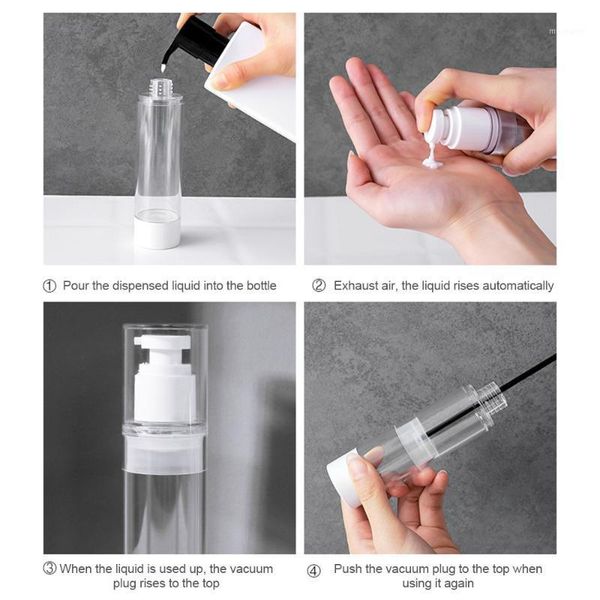 ① Pour the dispensed liquid into the bottle

② Exhaust air, the liquid rises automatically

③ When the liquid is used up, the vacuum plug rises to the top

④ Push the vacuum plug to the top when using it again