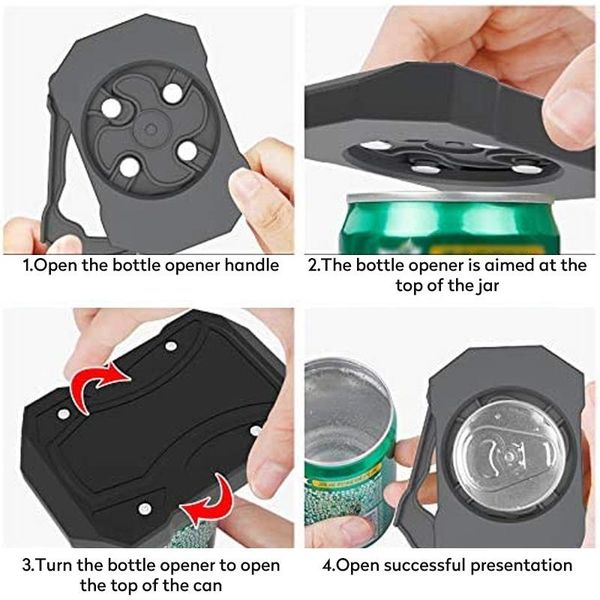 1.Open the bottle opener handle

2.The bottle opener is aimed at the top of the jar

3.Turn the bottle opener to open the top of the can

4.Open successful presentation