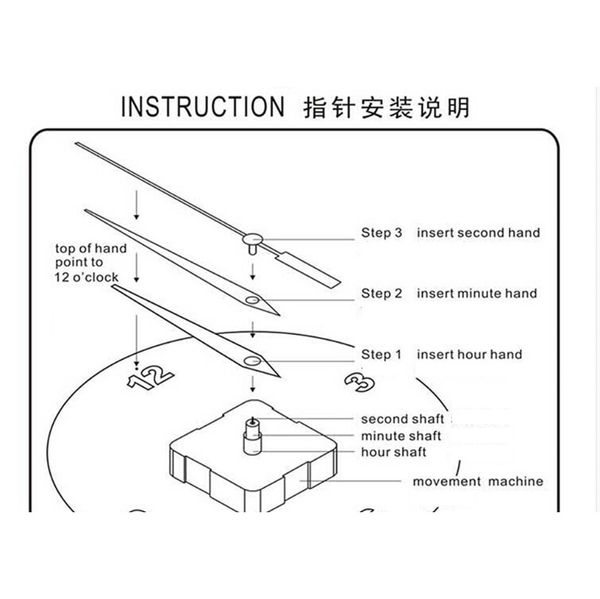 INSTRUCTION 指针安装说明

top of hand point to 12 o'clock

Step 3 insert second hand

Step 2 insert minute hand

Step 1 insert hour hand

12

3

second shaft

minute shaft

hour shaft

movement machine