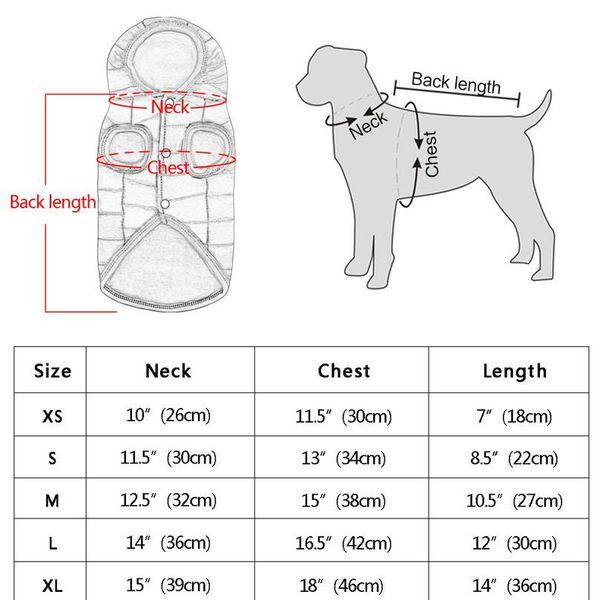 Neck

Chest

Back length

Back length

Neck

Chest

| Size | Neck | Chest | Length |
|---|---|---|---|
| XS | 10″ (26cm) | 11.5″ (30cm) | 7″ (18cm) |
| S | 11.5″ (30cm) | 13″ (34cm) | 8.5″ (22cm) |
| M | 12.5″ (32cm) | 15″ (38cm) | 10.5″ (27cm) |
| L | 14″ (36cm) | 16.5″ (42cm) | 12″ (30cm) |
| XL | 15″ (39cm) | 18″ (46cm) | 14″ (36cm) |