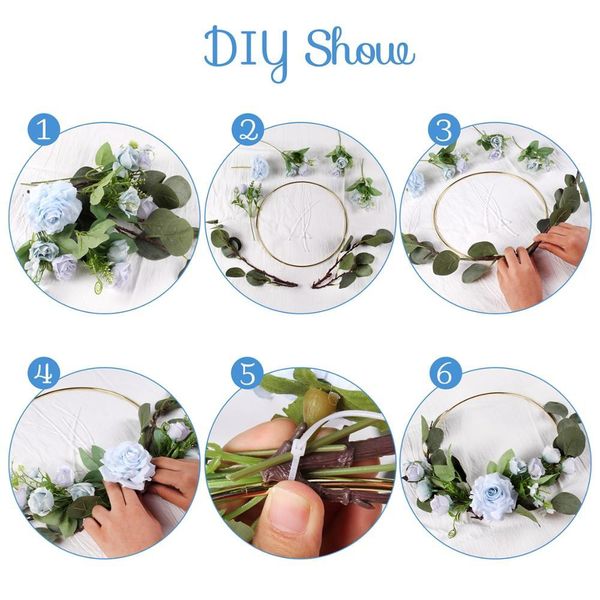 DIY Show

1

2

3

4

5

6