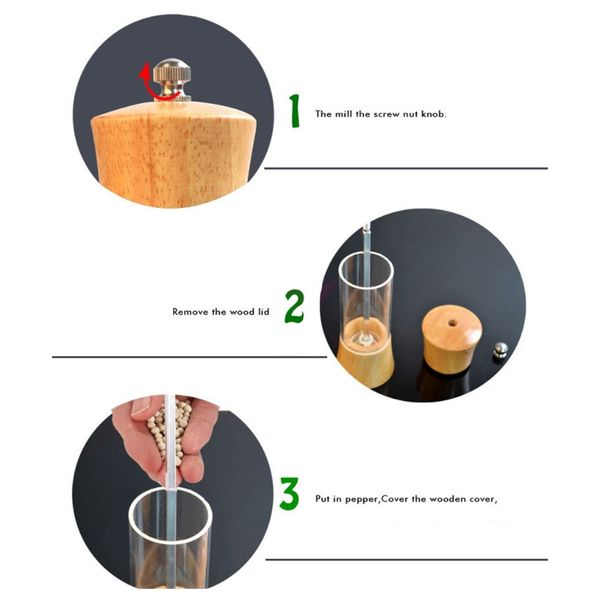 1 The mill the screw nut knob.

Remove the wood lid 2

3 Put in pepper,Cover the wooden cover,