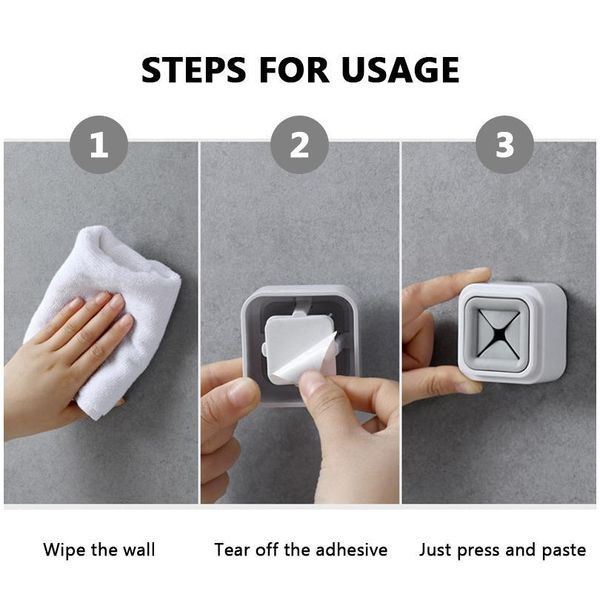 STEPS FOR USAGE

1

2

3

Wipe the wall

Tear off the adhesive

Just press and paste