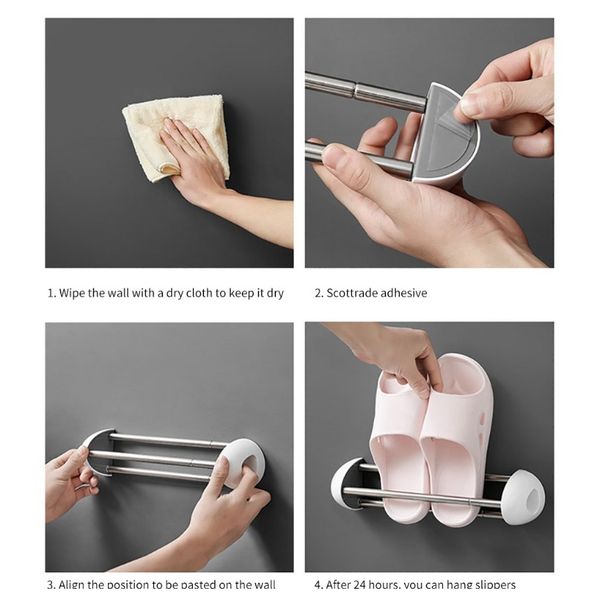 1. Wipe the wall with a dry cloth to keep it dry

2. Scottrade adhesive

3. Align the position to be pasted on the wall

4. After 24 hours, you can hang slippers