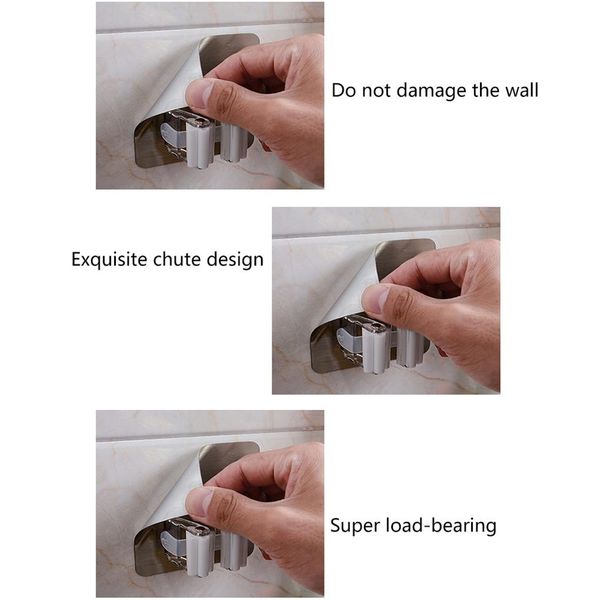 Do not damage the wall

Exquisite chute design

Super load-bearing