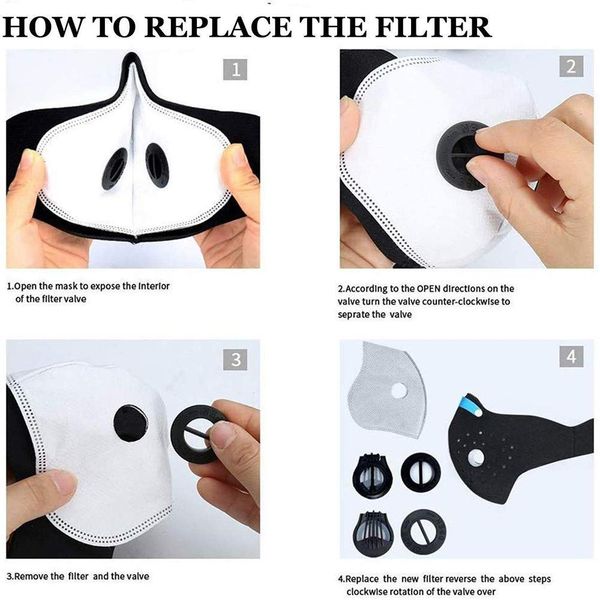 HOW TO REPLACE THE FILTER

1

1.Open the mask to expose the interior of the filter valve

2

2.According to the OPEN directions on the valve turn the valve counter-clockwise to seprate the valve

3

3.Remove the filter and the valve

4

4.Replace the new filter reverse the above steps clockwise rotation of the valve over