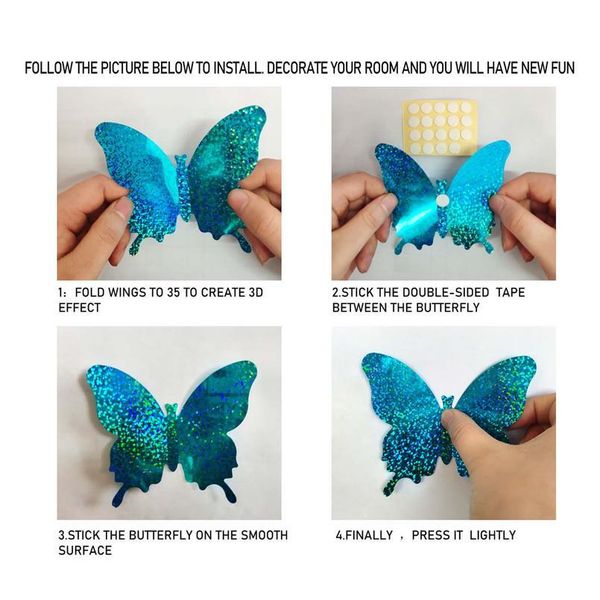 FOLLOW THE PICTURE BELOW TO INSTALL. DECORATE YOUR ROOM AND YOU WILL HAVE NEW FUN

1: FOLD WINGS TO 35 TO CREATE 3D EFFECT

2.STICK THE DOUBLE-SIDED TAPE BETWEEN THE BUTTERFLY

3.STICK THE BUTTERFLY ON THE SMOOTH SURFACE

4.FINALLY , PRESS IT LIGHTLY