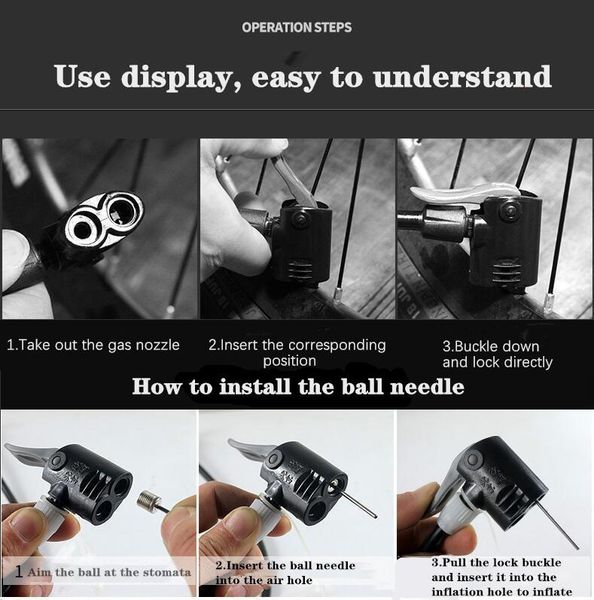 OPERATION STEPS

Use display, easy to understand

1.Take out the gas nozzle

2.Insert the corresponding position

3.Buckle down and lock directly

How to install the ball needle

1 Aim the ball at the stomata

2.Insert the ball needle into the air hole

3.Pull the lock buckle and insert it into the inflation hole to inflate