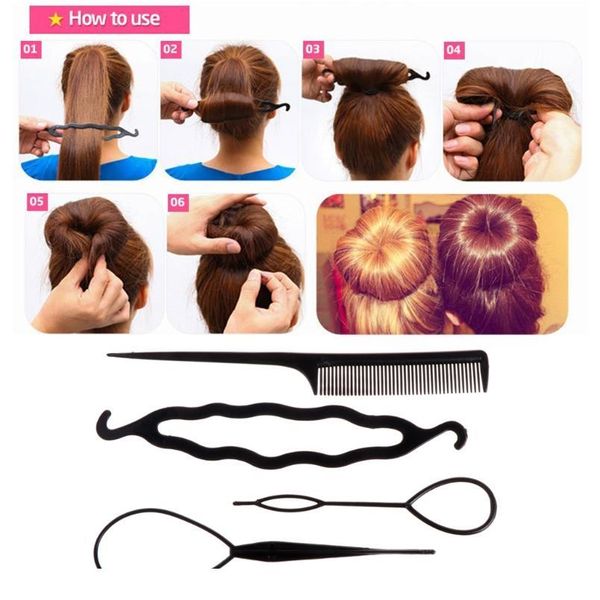 ★ How to use

01

02

03

04

05

06