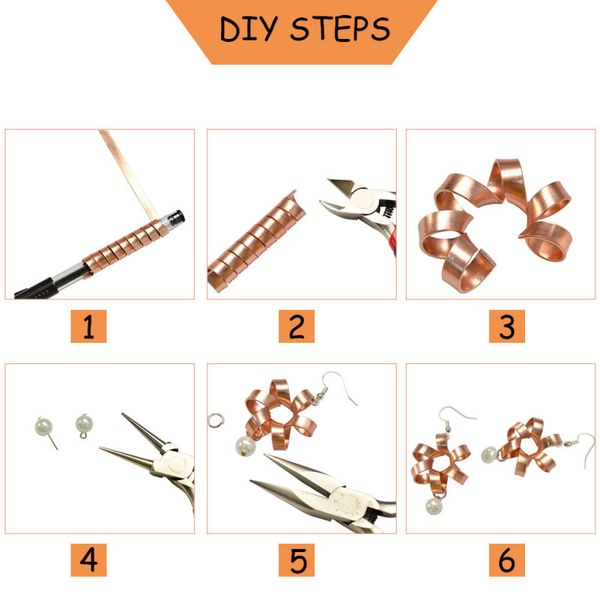 DIY STEPS

1

2

3

4

5

6