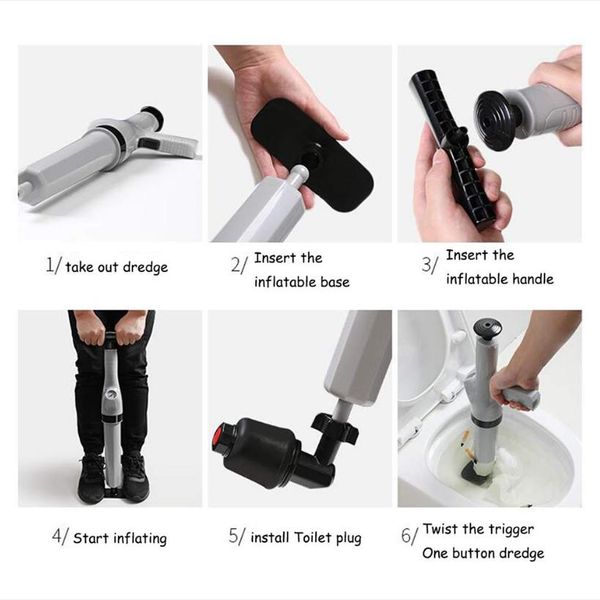 1/ take out dredge

2/ Insert the inflatable base

3/ Insert the inflatable handle

4/ Start inflating

5/ install Toilet plug

6/ Twist the trigger One button dredge