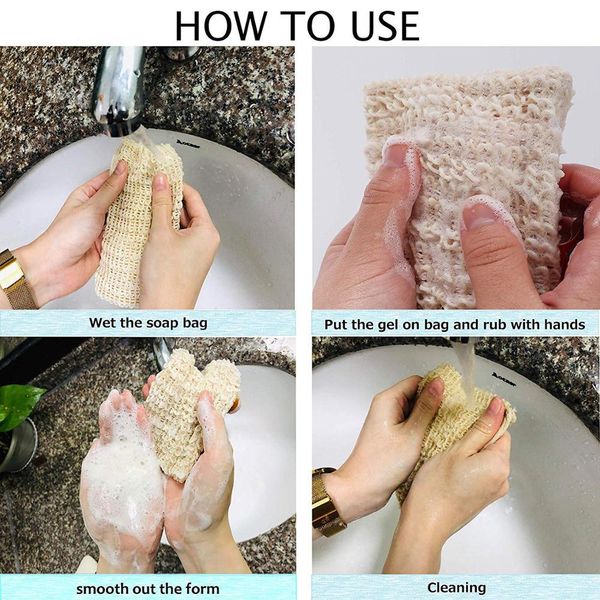 HOW TO USE

Wet the soap bag

Put the gel on bag and rub with hands

smooth out the form

Cleaning