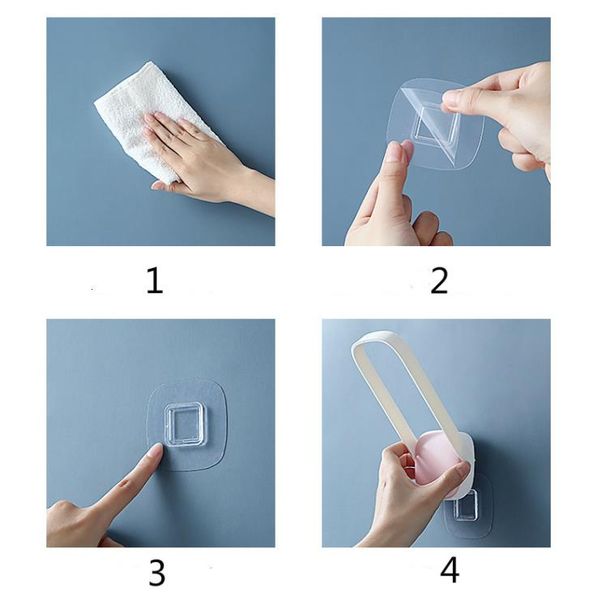 1

2

3

4