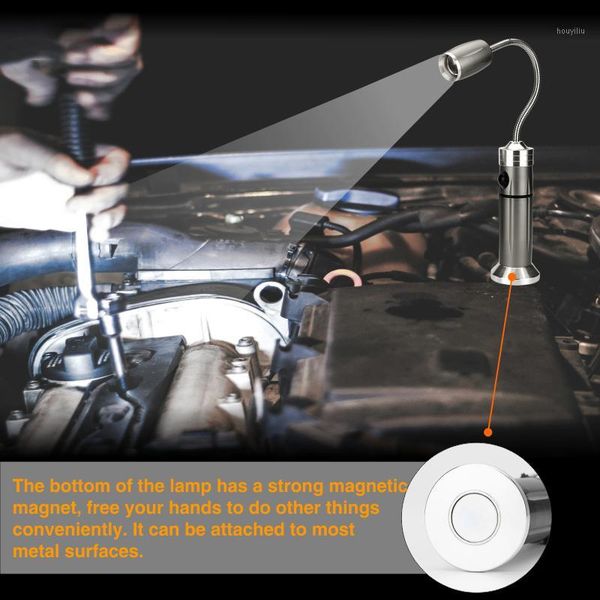 houyiliu

The bottom of the lamp has a strong magnetic magnet, free your hands to do other things conveniently. It can be attached to most metal surfaces.