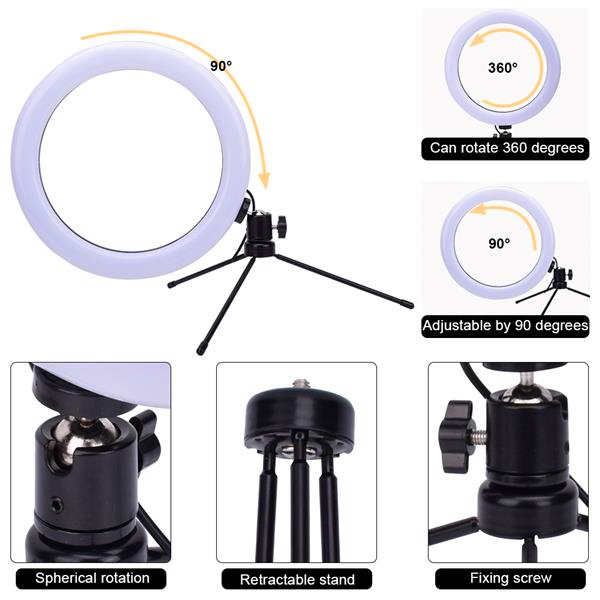 90°

360°

Can rotate 360 degrees

90°

Adjustable by 90 degrees

Spherical rotation

Retractable stand

Fixing screw