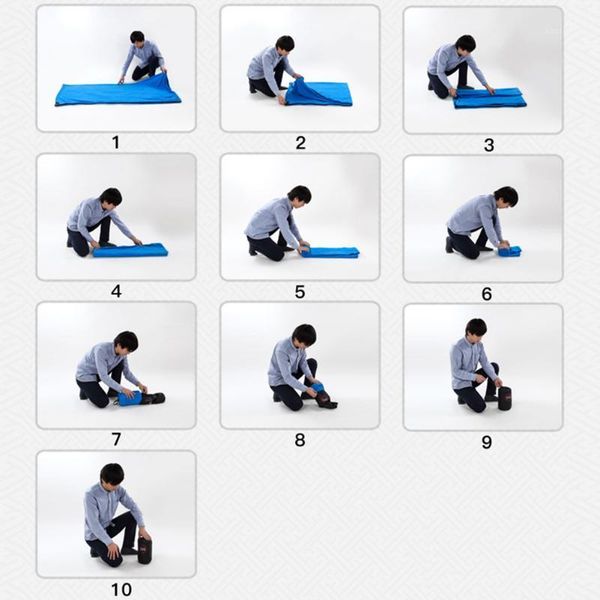 1

2

3

4

5

6

7

8

9

10