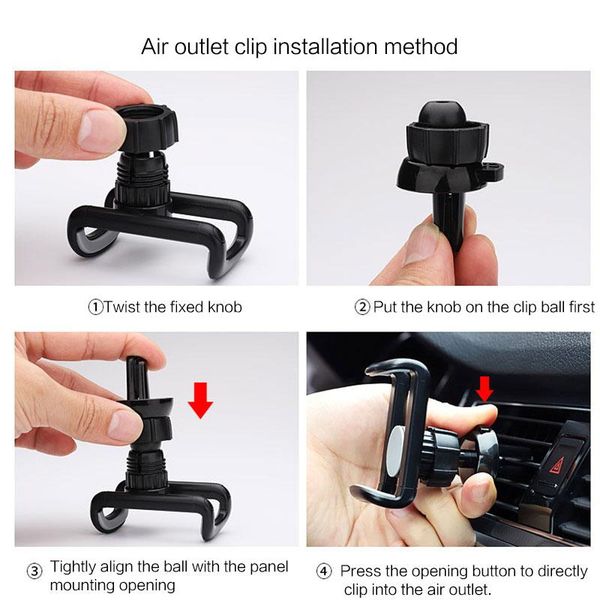 Air outlet clip installation method

①Twist the fixed knob

② Put the knob on the clip ball first

③ Tightly align the ball with the panel mounting opening

④ Press the opening button to directly clip into the air outlet.