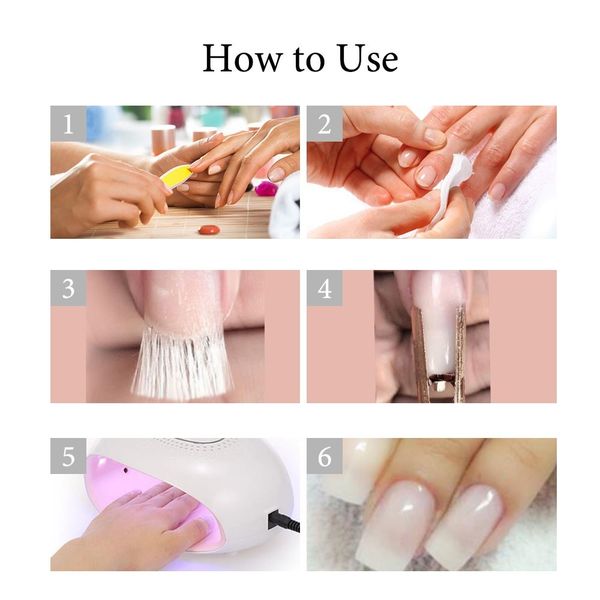 How to Use

1

2

3

4

5

6