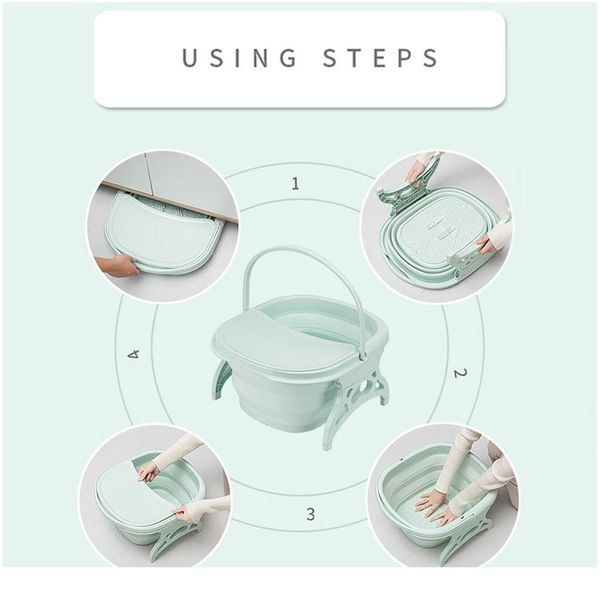 USING STEPS

1

2

3

4