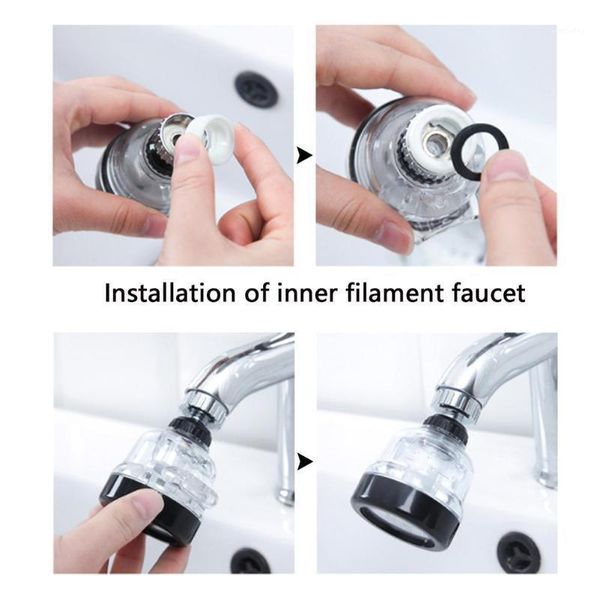 Installation of inner filament faucet